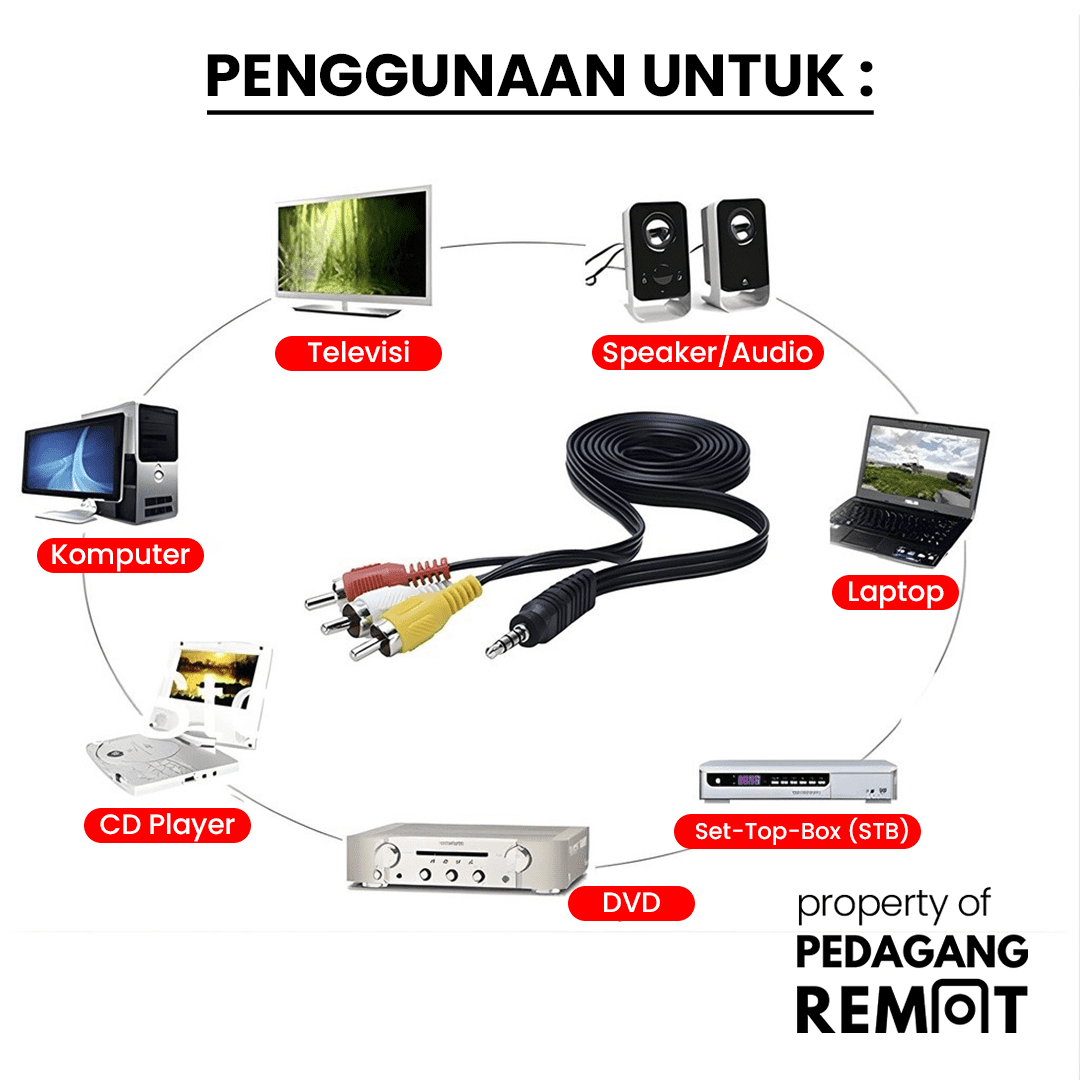 PENGGUNAAN UNTUK :

Televisi

Speaker/Audio

Komputer

Laptop

CD Player

Set-Top-Box (STB)

DVD

property of
PEDAGANG
REMOT