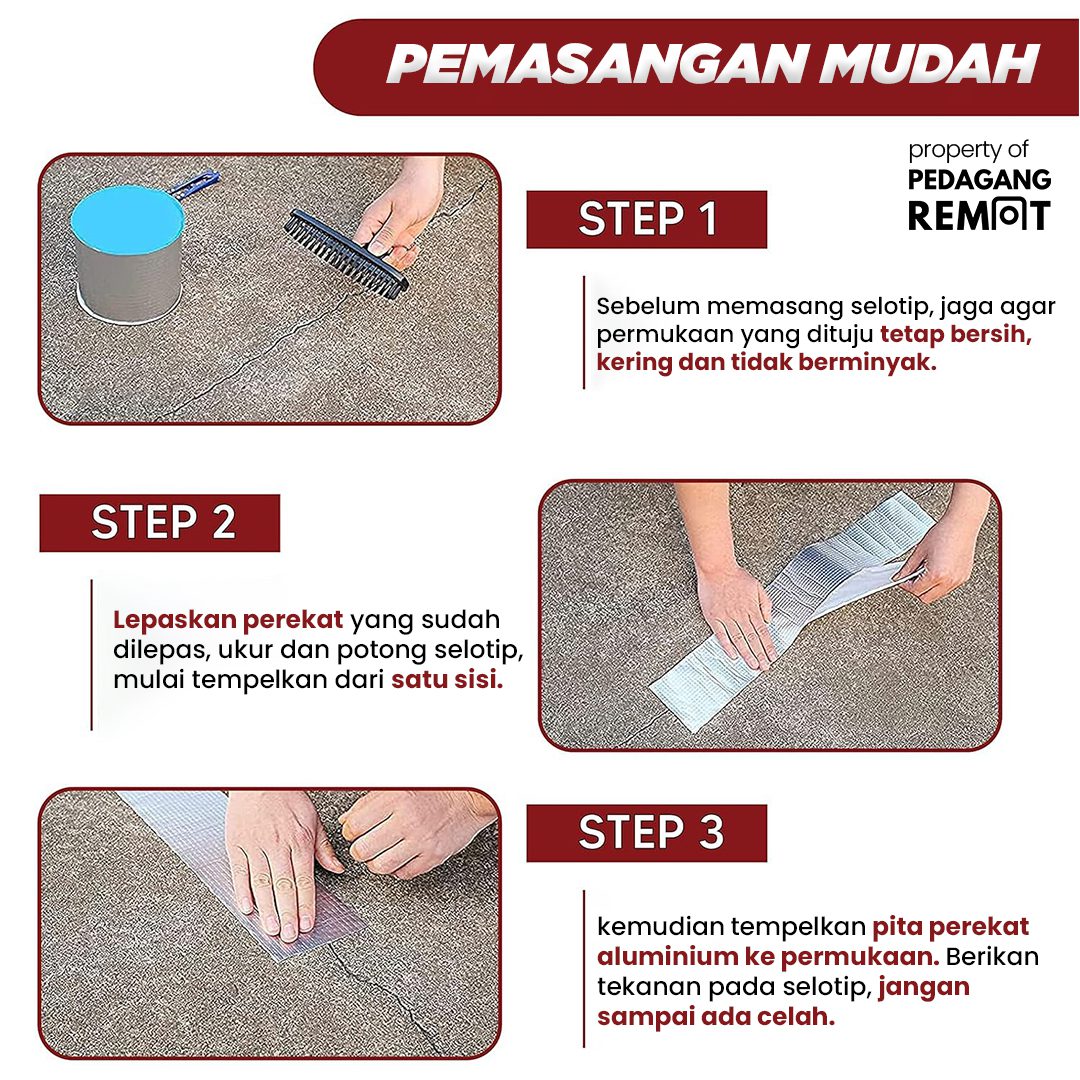 PEMASANGAN MUDAH

property of
PEDAGANG
REMOT

STEP 1

Sebelum memasang selotip, jaga agar permukaan yang dituju tetap bersih, kering dan tidak berminyak.

STEP 2

Lepaskan perekat yang sudah dilepas, ukur dan potong selotip, mulai tempelkan dari satu sisi.

STEP 3

kemudian tempelkan pita perekat aluminium ke permukaan. Berikan tekanan pada selotip, jangan sampai ada celah.