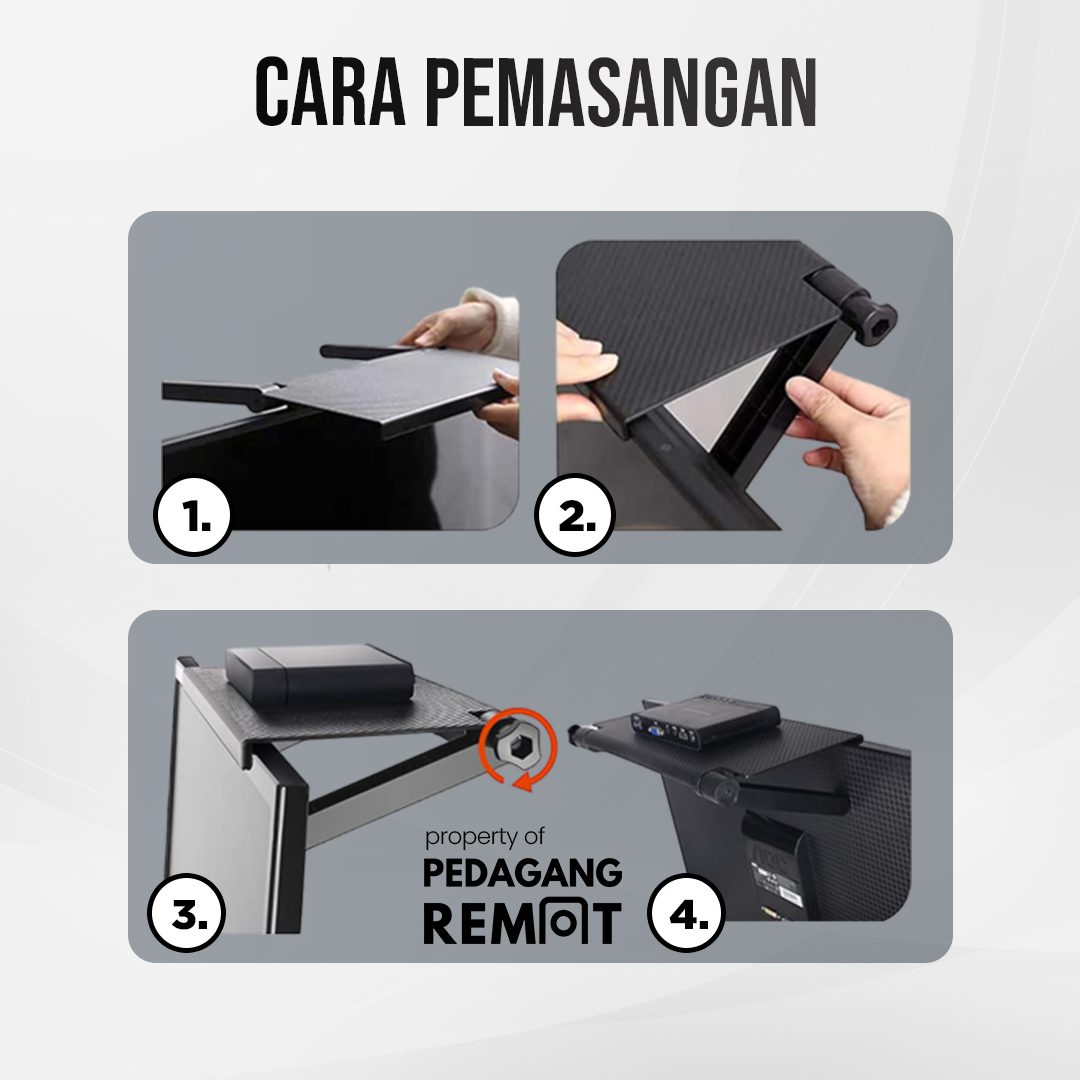 CARA PEMASANGAN

1.

2.

3.

property of
PEDAGANG
REMOT

4.